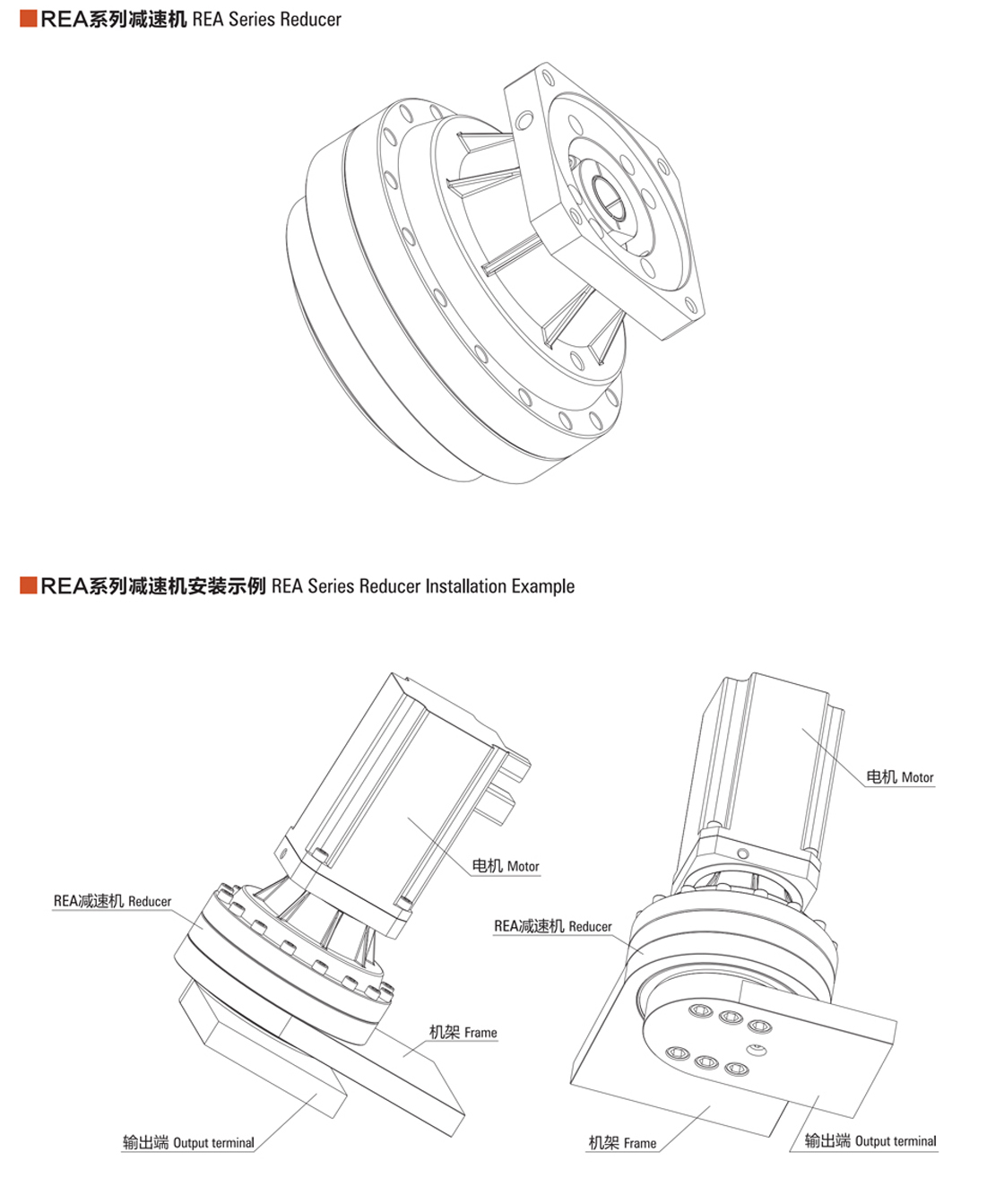 REA系列减速机 REA Series Reducer

REA系列减速机安装示例 REA Series Reducer Installation Example

电机 Motor

REA减速机 Reducer

机架 Frame

输出端 Output terminal

电机 Motor

REA减速机 Reducer

机架 Frame

输出端 Output terminal